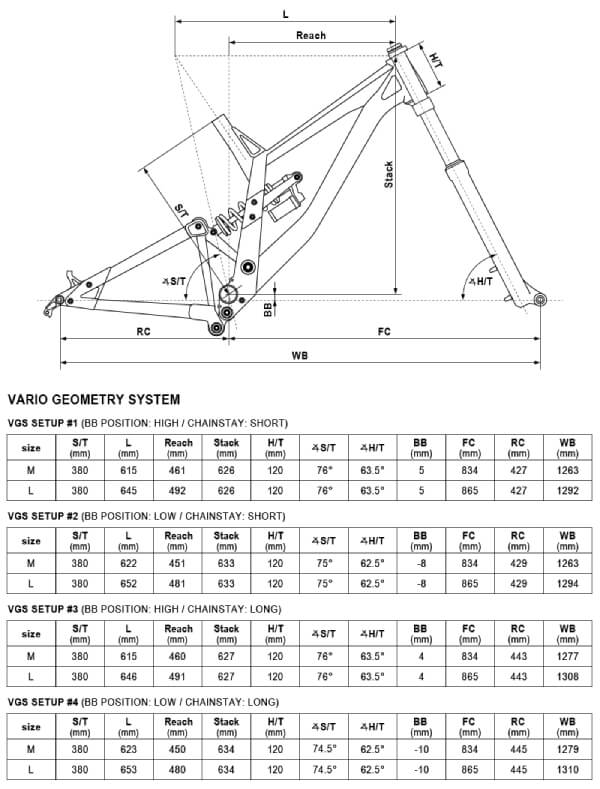 L
Reach
H/T
Stack
S/T
∡S/T
∡H/T
BB
RC
FC
WB

VARIO GEOMETRY SYSTEM

VGS SETUP #1 (BB POSITION: HIGH / CHAINSTAY: SHORT)

| size | S/T (mm) | L (mm) | Reach (mm) | Stack (mm) | H/T (mm) | ∡S/T | ∡H/T | BB (mm) | FC (mm) | RC (mm) | WB (mm) |
|---|---|---|---|---|---|---|---|---|---|---|---|
| M | 380 | 615 | 461 | 626 | 120 | 76° | 63.5° | 5 | 834 | 427 | 1263 |
| L | 380 | 645 | 492 | 626 | 120 | 76° | 63.5° | 5 | 865 | 427 | 1292 |

VGS SETUP #2 (BB POSITION: LOW / CHAINSTAY: SHORT)

| size | S/T (mm) | L (mm) | Reach (mm) | Stack (mm) | H/T (mm) | ∡S/T | ∡H/T | BB (mm) | FC (mm) | RC (mm) | WB (mm) |
|---|---|---|---|---|---|---|---|---|---|---|---|
| M | 380 | 622 | 451 | 633 | 120 | 75° | 62.5° | -8 | 834 | 429 | 1263 |
| L | 380 | 652 | 481 | 633 | 120 | 75° | 62.5° | -8 | 865 | 429 | 1294 |

VGS SETUP #3 (BB POSITION: HIGH / CHAINSTAY: LONG)

| size | S/T (mm) | L (mm) | Reach (mm) | Stack (mm) | H/T (mm) | ∡S/T | ∡H/T | BB (mm) | FC (mm) | RC (mm) | WB (mm) |
|---|---|---|---|---|---|---|---|---|---|---|---|
| M | 380 | 615 | 460 | 627 | 120 | 76° | 63.5° | 4 | 834 | 443 | 1277 |
| L | 380 | 646 | 491 | 627 | 120 | 76° | 63.5° | 4 | 865 | 443 | 1308 |

VGS SETUP #4 (BB POSITION: LOW / CHAINSTAY: LONG)

| size | S/T (mm) | L (mm) | Reach (mm) | Stack (mm) | H/T (mm) | ∡S/T | ∡H/T | BB (mm) | FC (mm) | RC (mm) | WB (mm) |
|---|---|---|---|---|---|---|---|---|---|---|---|
| M | 380 | 623 | 450 | 634 | 120 | 74.5° | 62.5° | -10 | 834 | 445 | 1279 |
| L | 380 | 653 | 480 | 634 | 120 | 74.5° | 62.5° | -10 | 865 | 445 | 1310 |