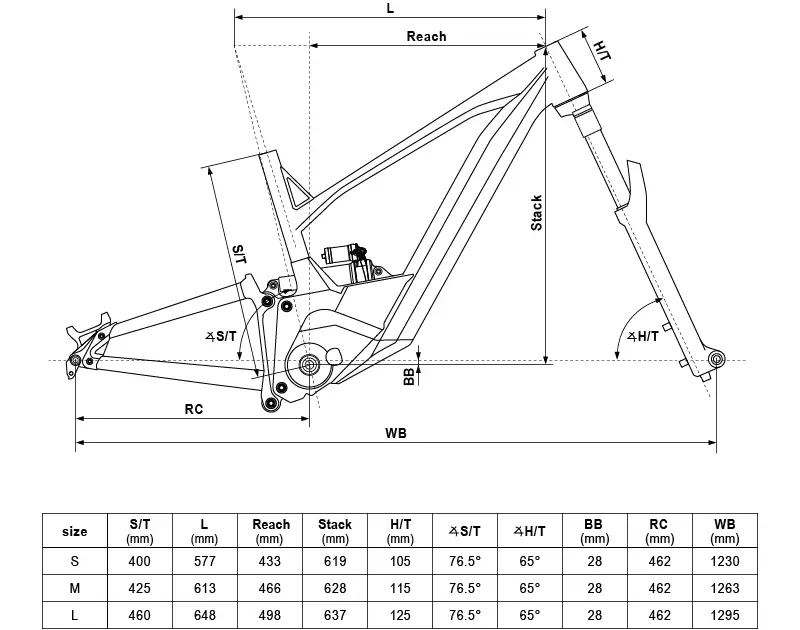 L

Reach

H/T

Stack

S/T

∡S/T

∡H/T

BB

RC

WB

| size | S/T (mm) | L (mm) | Reach (mm) | Stack (mm) | H/T (mm) | ∡S/T | ∡H/T | BB (mm) | RC (mm) | WB (mm) |
|---|---|---|---|---|---|---|---|---|---|---|
| S | 400 | 577 | 433 | 619 | 105 | 76.5° | 65° | 28 | 462 | 1230 |
| M | 425 | 613 | 466 | 628 | 115 | 76.5° | 65° | 28 | 462 | 1263 |
| L | 460 | 648 | 498 | 637 | 125 | 76.5° | 65° | 28 | 462 | 1295 |